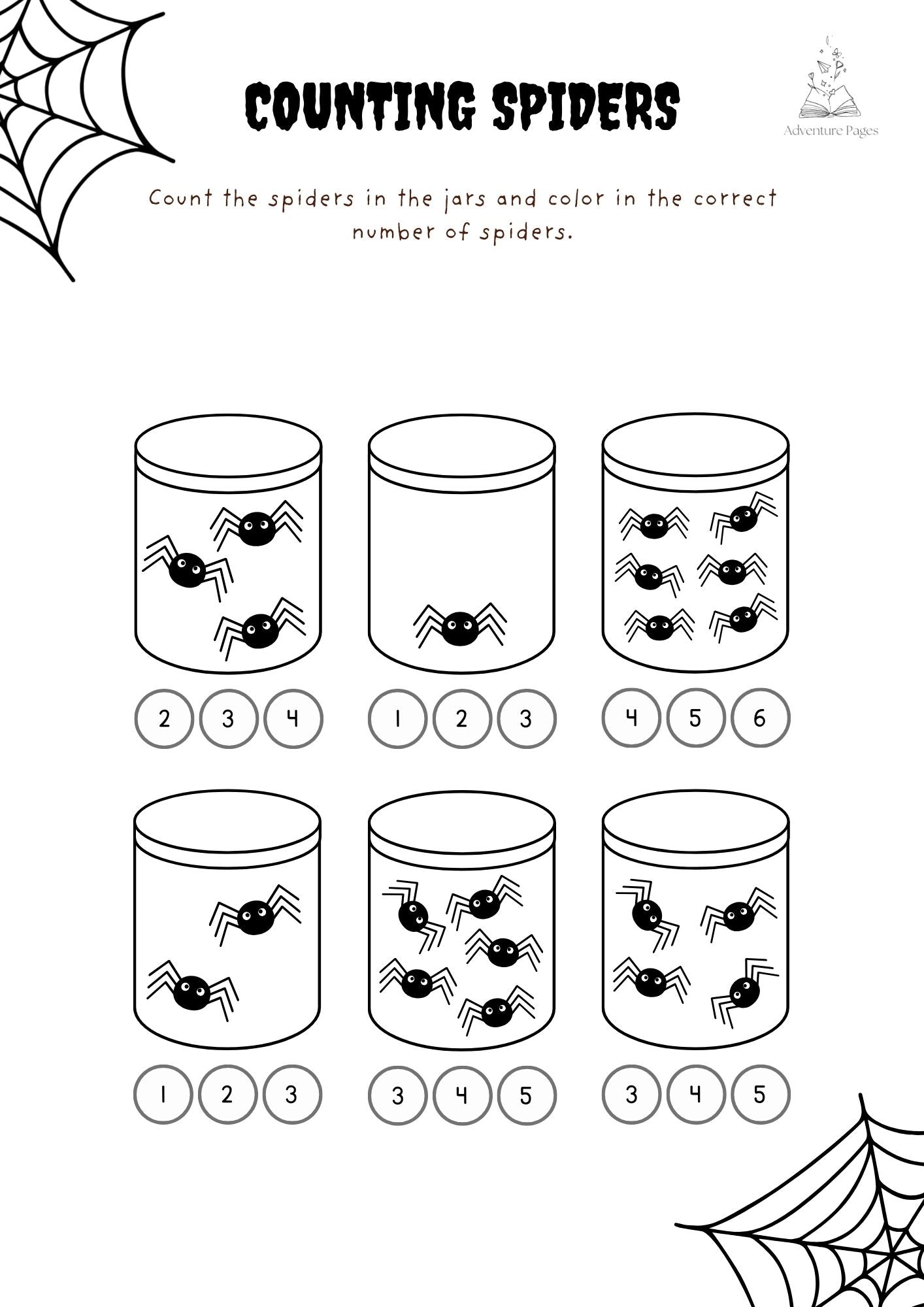 COUNTING SPIDERS

Adventure Pages

Count the spiders in the jars and color in the correct number of spiders.

2 3 4

1 2 3

4 5 6

1 2 3

3 4 5

3 4 5